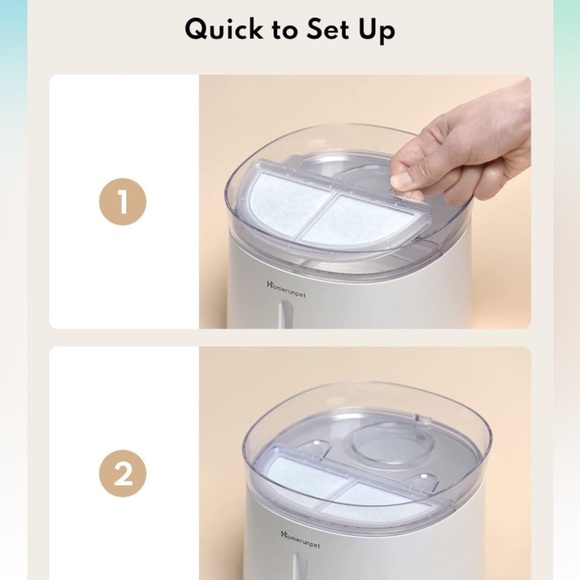 Quick to Set Up

1

Homerunpet

2

Homerunpet